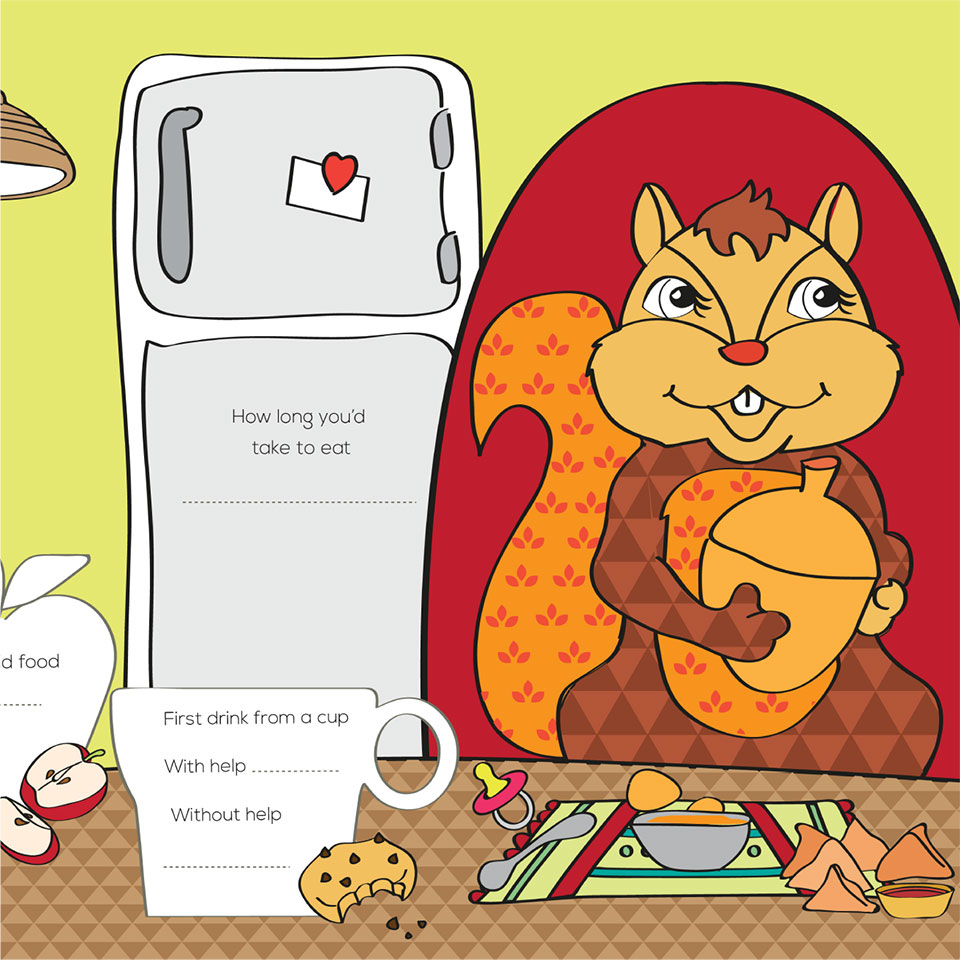 How long you'd take to eat

d food

First drink from a cup

With help

Without help